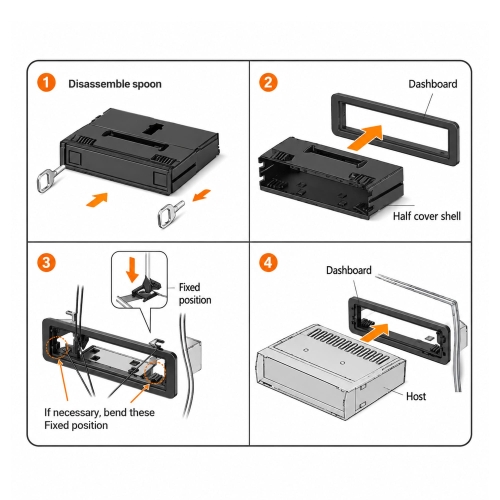 1 Disassemble spoon

2 Dashboard

Half cover shell

3 Fixed position

If necessary, bend these Fixed position

4 Dashboard

Host