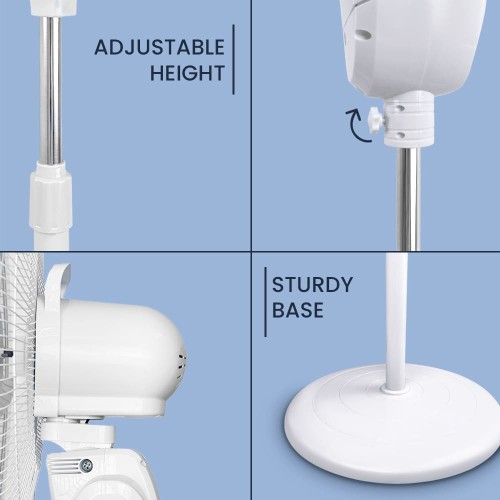 ADJUSTABLE HEIGHT

STURDY BASE