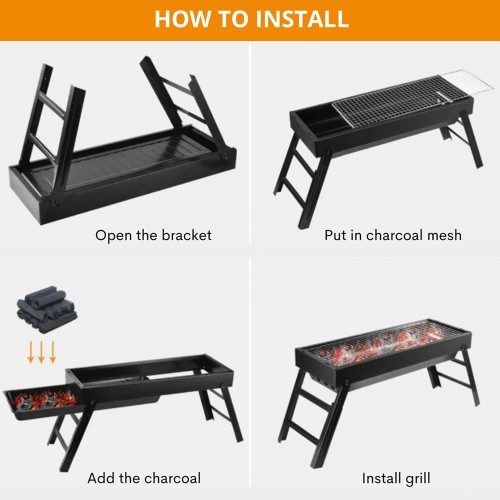 HOW TO INSTALL

Open the bracket

Put in charcoal mesh

Add the charcoal

Install grill