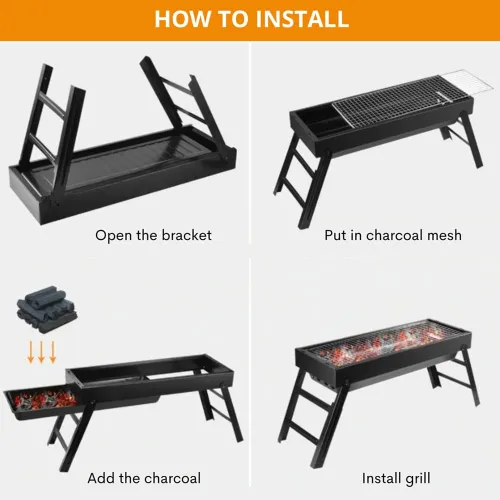 HOW TO INSTALL

Open the bracket

Put in charcoal mesh

Add the charcoal

Install grill