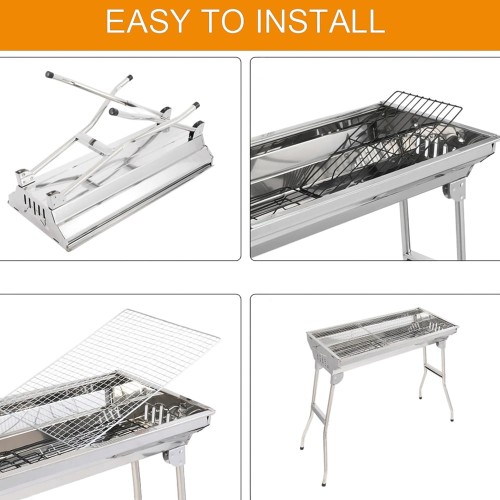 EASY TO INSTALL