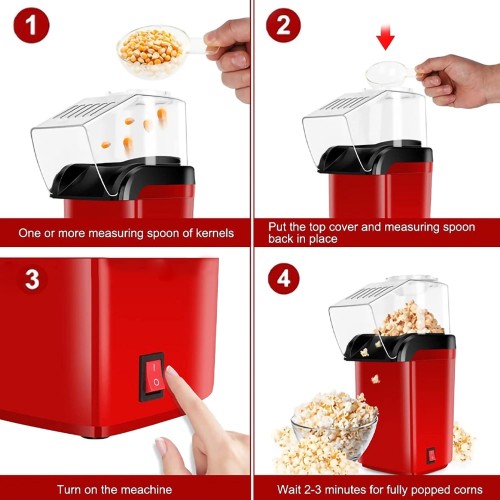 1

One or more measuring spoon of kernels

2

Put the top cover and measuring spoon back in place

3

I
O

Turn on the meachine

4

Wait 2-3 minutes for fully popped corns