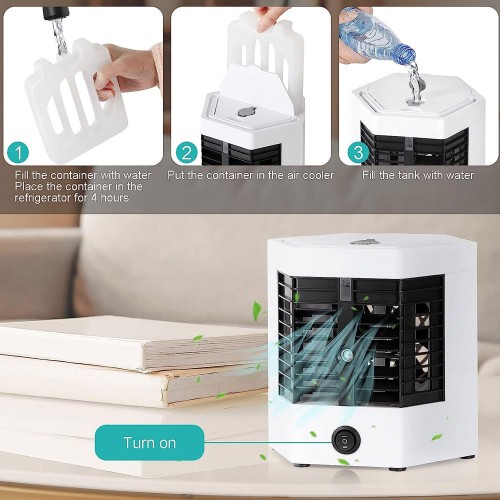 1

Fill the container with water
Place the container in the refrigerator for 4 hours

2

Put the container in the air cooler

3

Fill the tank with water

Turn on