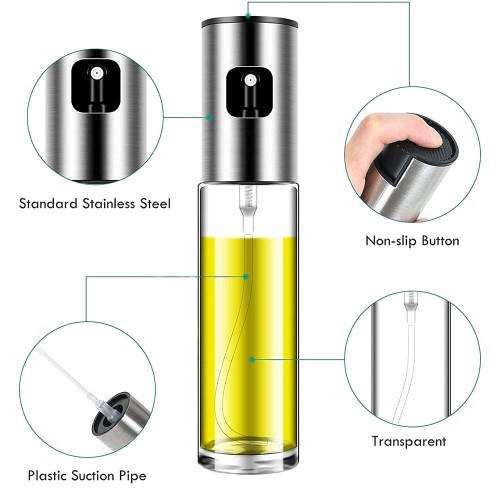 Standard Stainless Steel

Non-slip Button

Plastic Suction Pipe

Transparent