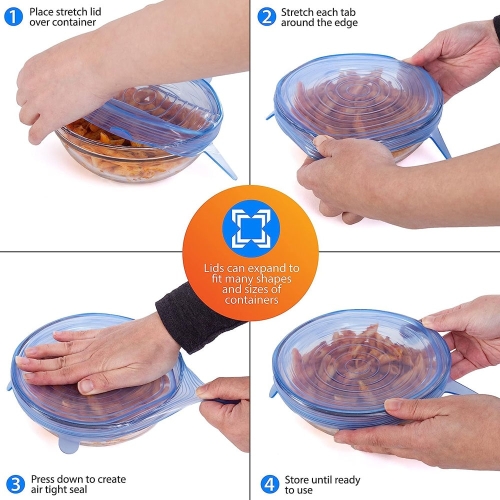 1 Place stretch lid over container

2 Stretch each tab around the edge

Lids can expand to fit many shapes and sizes of containers

3 Press down to create air tight seal

4 Store until ready to use