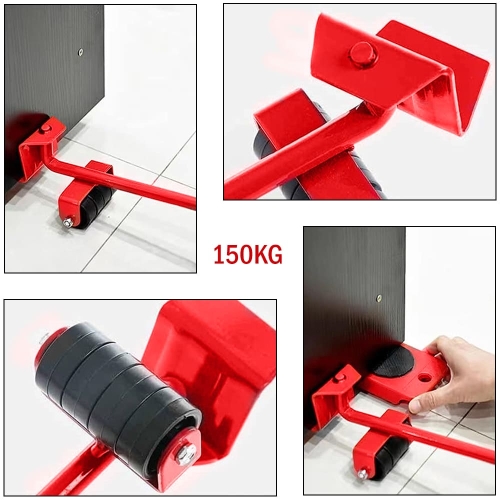 150KG