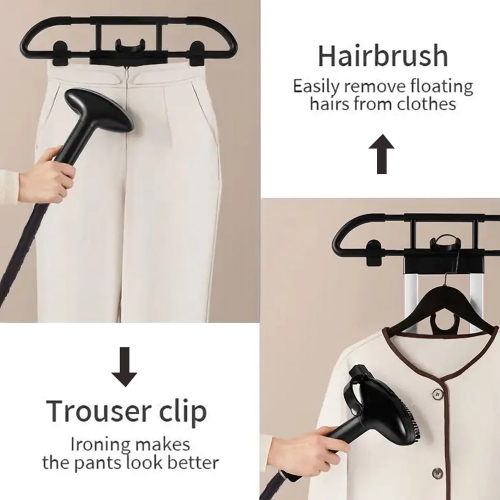 Hairbrush
Easily remove floating hairs from clothes

Trouser clip
Ironing makes the pants look better