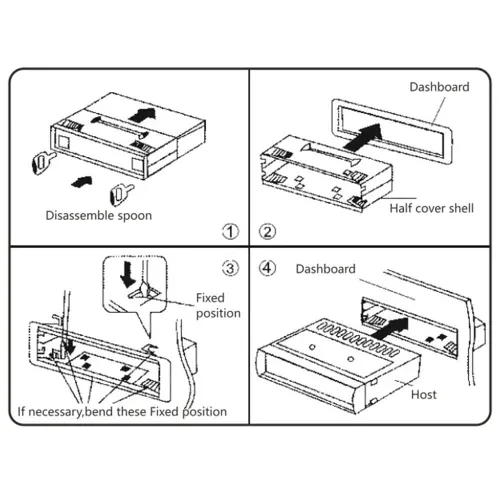 Disassemble spoon

①

Dashboard

Half cover shell

②

③

Fixed position

If necessary,bend these Fixed position

④

Dashboard

Host