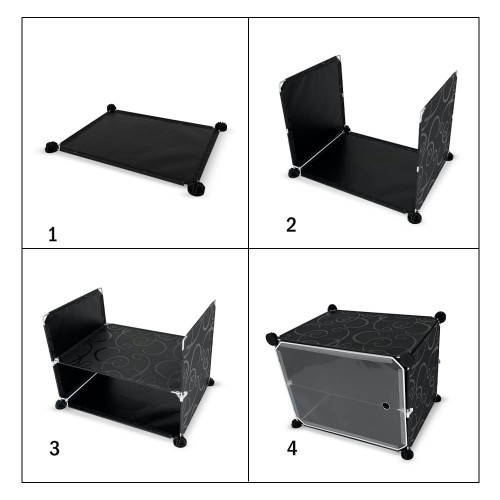 1

2

3

4