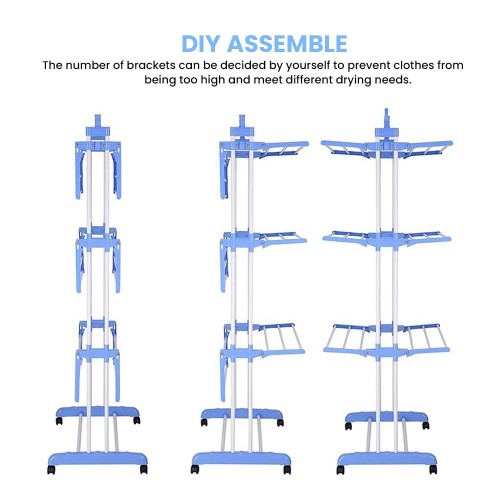 DIY ASSEMBLE
The number of brackets can be decided by yourself to prevent clothes from being too high and meet different drying needs.