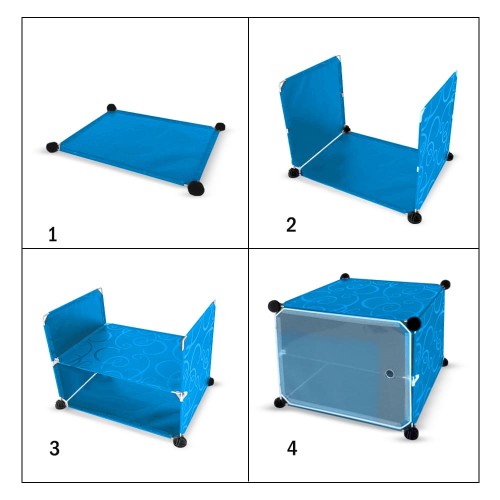 1

2

3

4