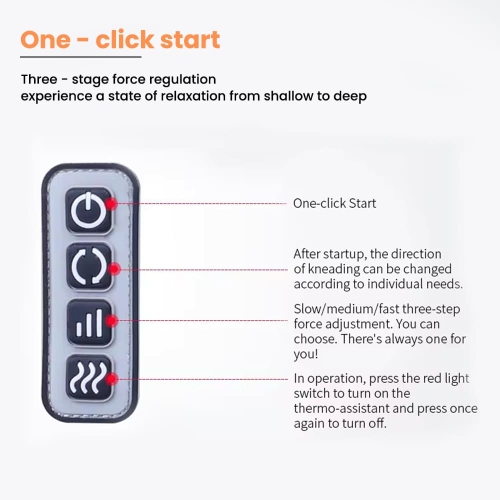 One - click start

Three - stage force regulation
experience a state of relaxation from shallow to deep

One-click Start

After startup, the direction of kneading can be changed according to individual needs.

Slow/medium/fast three-step force adjustment. You can choose. There's always one for you!

In operation, press the red light switch to turn on the thermo-assistant and press once again to turn off.