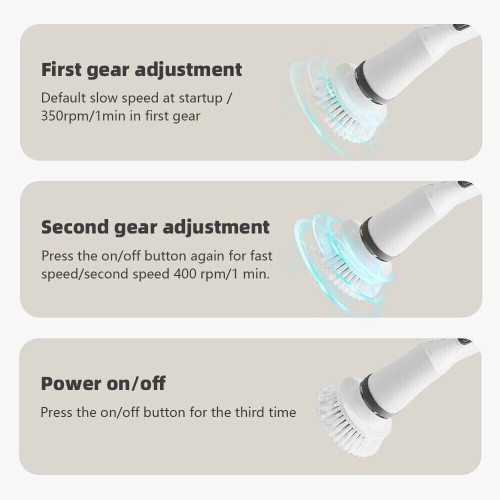 First gear adjustment

Default slow speed at startup / 350rpm/1min in first gear

Second gear adjustment

Press the on/off button again for fast speed/second speed 400 rpm/1 min.

Power on/off

Press the on/off button for the third time