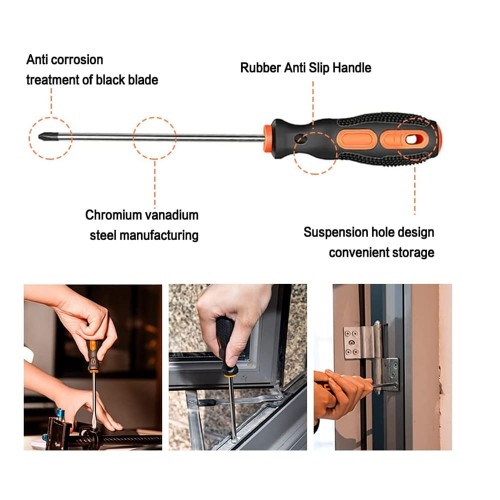 Anti corrosion
treatment of black blade

Rubber Anti Slip Handle

Chromium vanadium
steel manufacturing

Suspension hole design
convenient storage