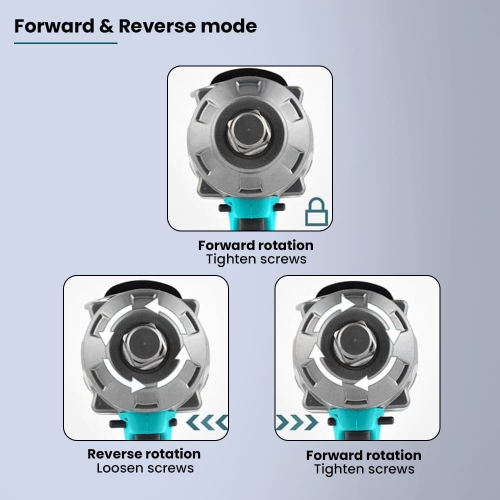 Forward & Reverse mode

Forward rotation
Tighten screws

Reverse rotation
Loosen screws

Forward rotation
Tighten screws