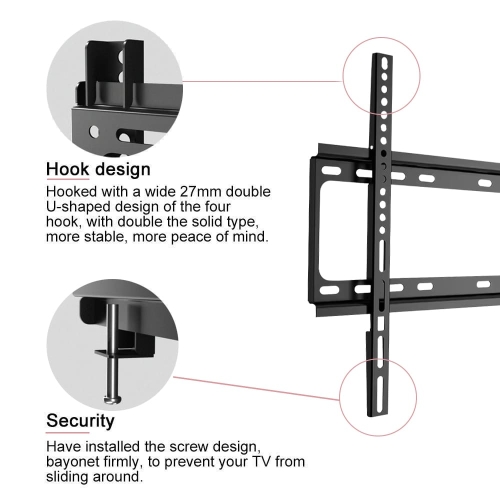 Hook design

Hooked with a wide 27mm double U-shaped design of the four hook, with double the solid type, more stable, more peace of mind.

Security

Have installed the screw design, bayonet firmly, to prevent your TV from sliding around.