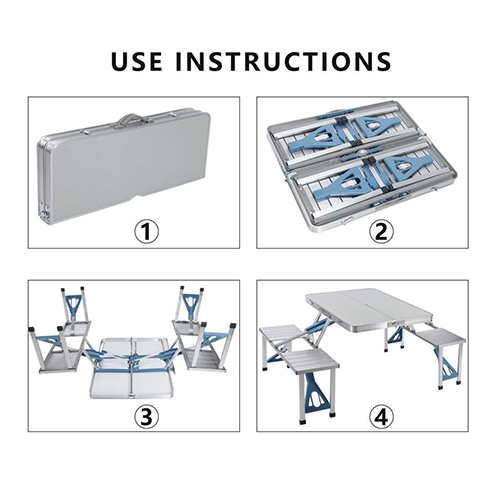 USE INSTRUCTIONS

①

②

③

④