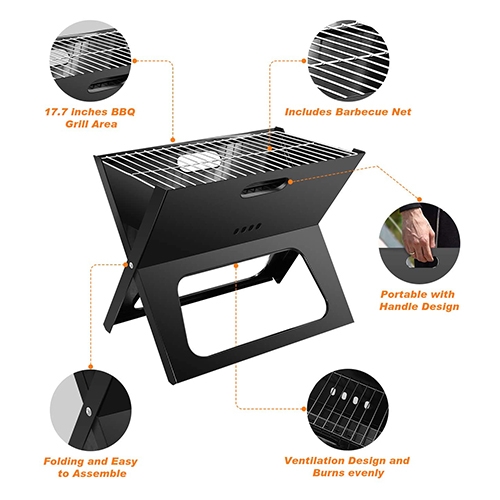 17.7 Inches BBQ Grill Area

Includes Barbecue Net

Portable with Handle Design

Folding and Easy to Assemble

Ventilation Design and Burns evenly