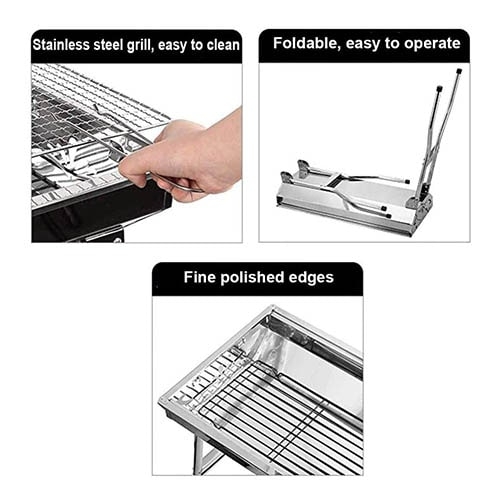 Stainless steel grill, easy to clean

Foldable, easy to operate

Fine polished edges