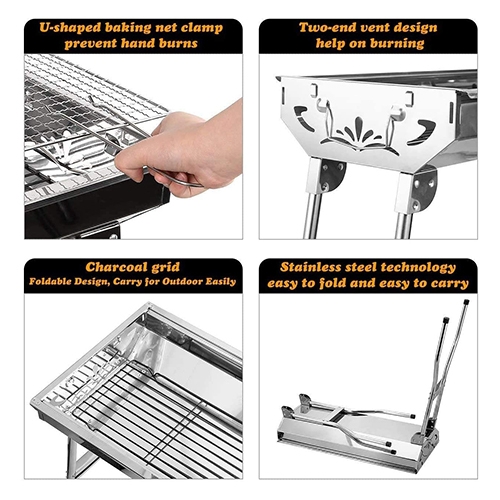 U-shaped baking net clamp prevent hand burns

Two-end vent design help on burning

Charcoal grid
Foldable Design, Carry for Outdoor Easily

Stainless steel technology easy to fold and easy to carry