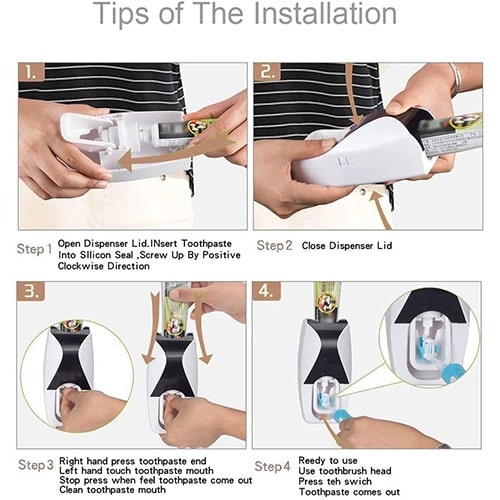 Tips of The Installation

1.

2.

Step 1 Open Dispenser Lid.INsert Toothpaste Into SIlicon Seal ,Screw Up By Positive Clockwise Direction

Step 2 Close Dispenser Lid

3.

4.

Step 3 Right hand press toothpaste end
Left hand touch toothpaste mouth
Stop press when feel toothpaste come out
Clean toothpaste mouth

Step 4 Ready to use
Use toothbrush head
Press teh swich
Toothpaste comes out