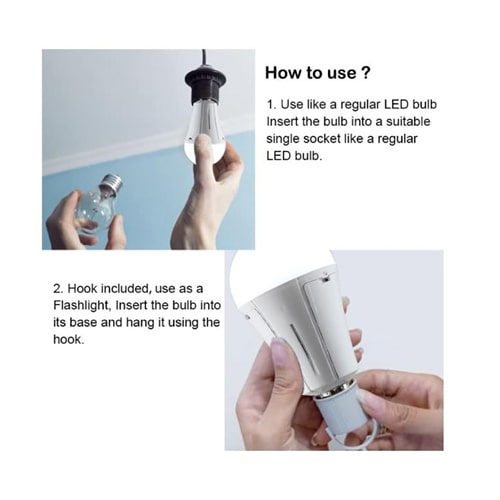 How to use ?

1. Use like a regular LED bulb Insert the bulb into a suitable single socket like a regular LED bulb.

2. Hook included, use as a Flashlight, Insert the bulb into its base and hang it using the hook.