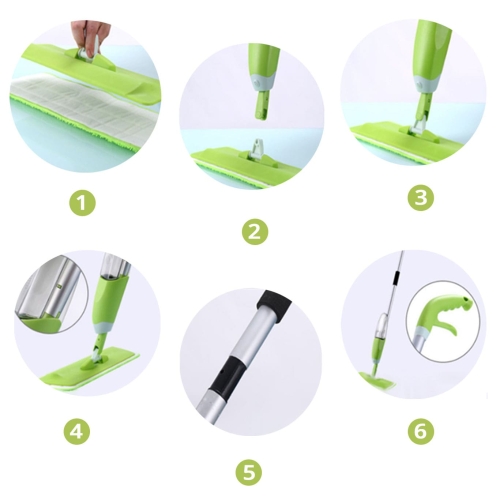 1

2

3

4

5

6