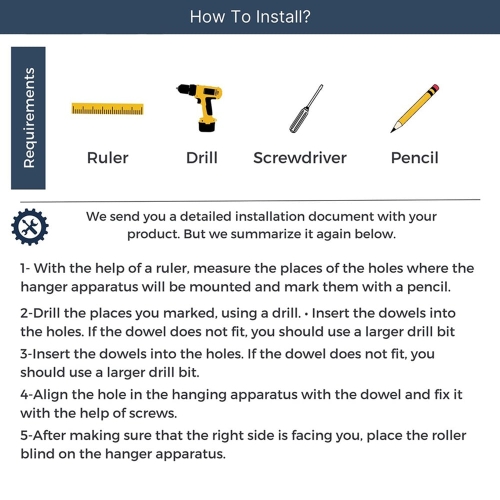 How To Install?

Requirements

Ruler

Drill

Screwdriver

Pencil

We send you a detailed installation document with your product. But we summarize it again below.

1- With the help of a ruler, measure the places of the holes where the hanger apparatus will be mounted and mark them with a pencil.

2-Drill the places you marked, using a drill. • Insert the dowels into the holes. If the dowel does not fit, you should use a larger drill bit

3-Insert the dowels into the holes. If the dowel does not fit, you should use a larger drill bit.

4-Align the hole in the hanging apparatus with the dowel and fix it with the help of screws.

5-After making sure that the right side is facing you, place the roller blind on the hanger apparatus.