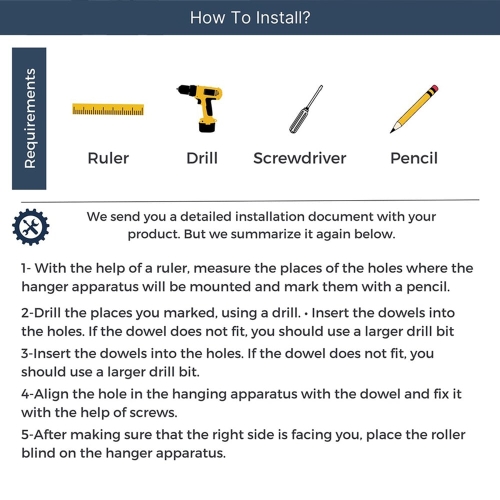 How To Install?

Requirements

Ruler

Drill

Screwdriver

Pencil

We send you a detailed installation document with your product. But we summarize it again below.

1- With the help of a ruler, measure the places of the holes where the hanger apparatus will be mounted and mark them with a pencil.

2-Drill the places you marked, using a drill. • Insert the dowels into the holes. If the dowel does not fit, you should use a larger drill bit

3-Insert the dowels into the holes. If the dowel does not fit, you should use a larger drill bit.

4-Align the hole in the hanging apparatus with the dowel and fix it with the help of screws.

5-After making sure that the right side is facing you, place the roller blind on the hanger apparatus.